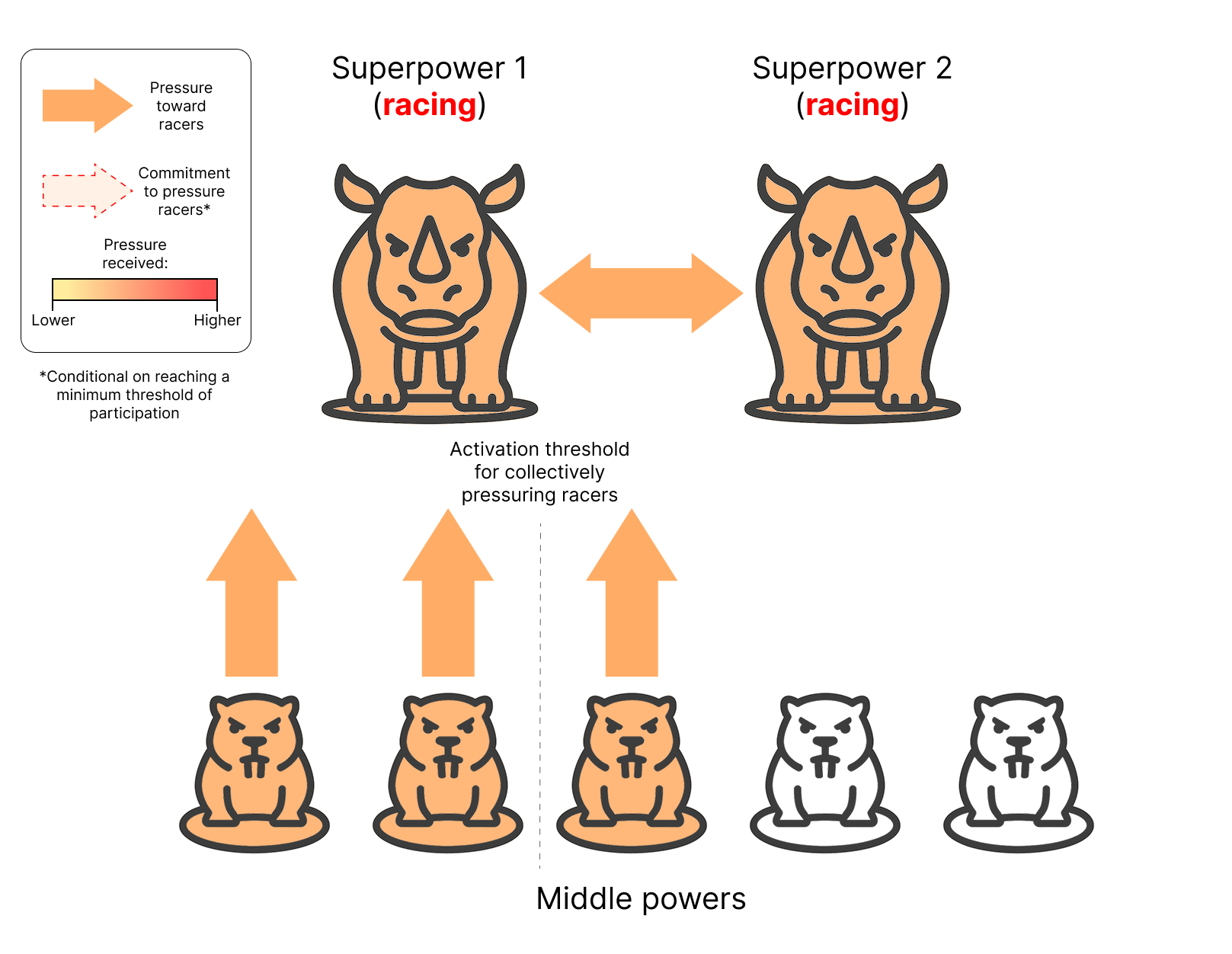 Pressure toward racers

Commitment to pressure racers*

Pressure received:

Lower

Higher

*Conditional on reaching a minimum threshold of participation

Superpower 1 (racing)

Superpower 2 (racing)

Activation threshold for collectively pressuring racers

Middle powers